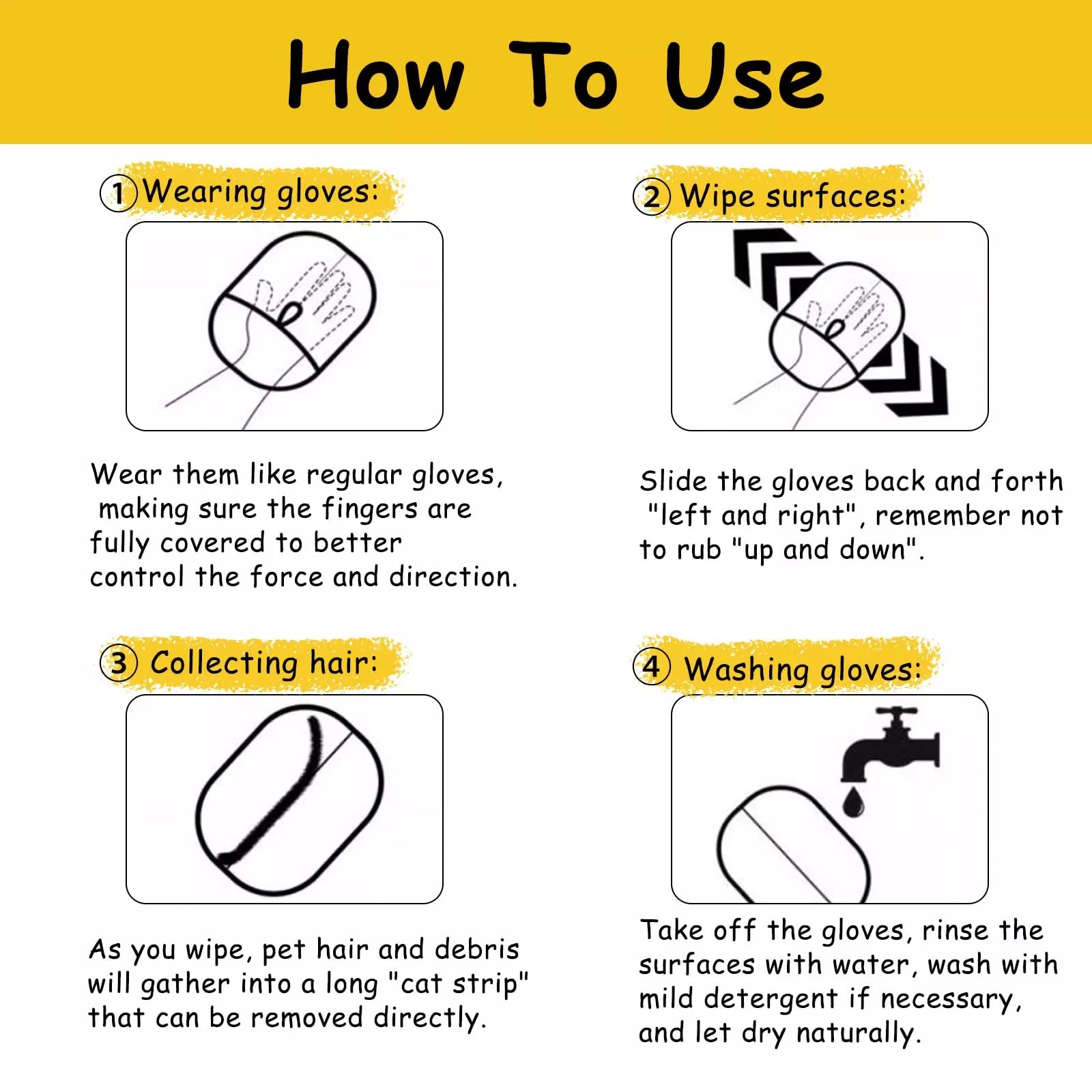 How To Use

① Wearing gloves:

Wear them like regular gloves, making sure the fingers are fully covered to better control the force and direction.

② Wipe surfaces:

Slide the gloves back and forth "left and right", remember not to rub "up and down".

③ Collecting hair:

As you wipe, pet hair and debris will gather into a long "cat strip" that can be removed directly.

④ Washing gloves:

Take off the gloves, rinse the surfaces with water, wash with mild detergent if necessary, and let dry naturally.